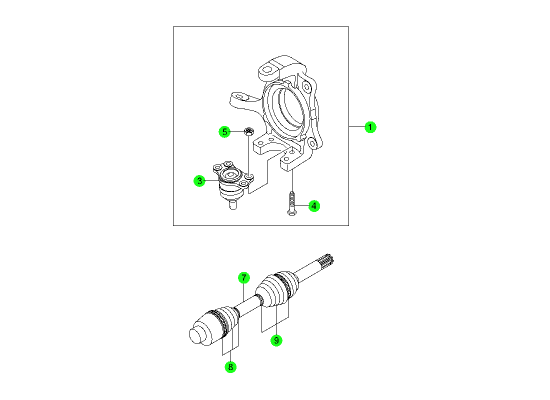 1
5
3
4
7
9
8