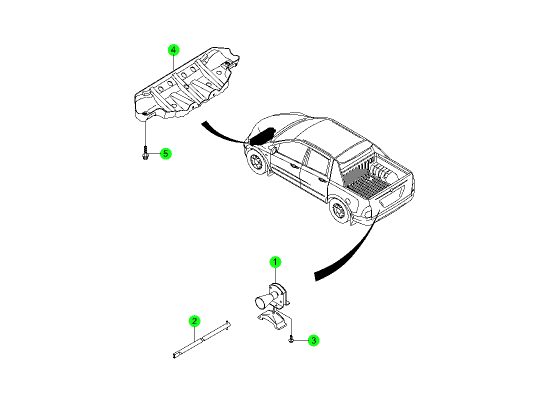 4
5
1
2
3