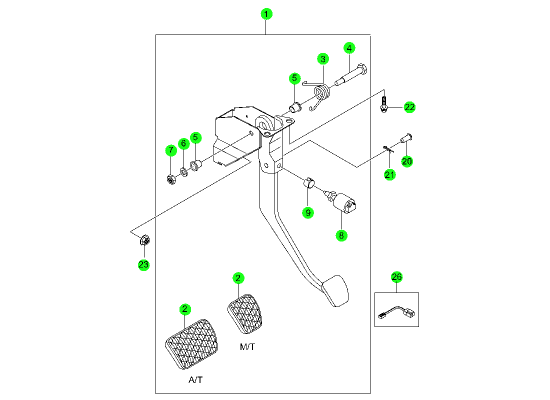 1
3
4
5
22
7
6
5
20
21
9
8
23
2
26
2
M/T
A/T