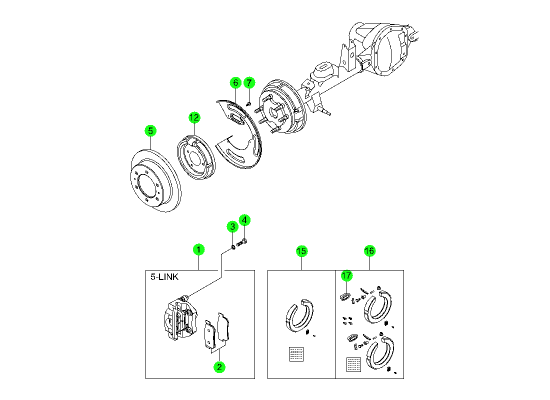 6
7
12
5
3
4
1
15
16
5-LINK
17
2