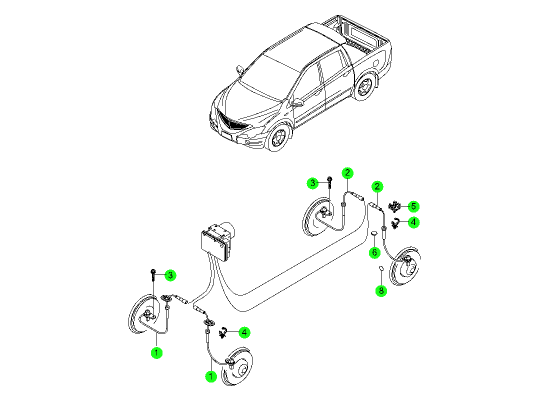 3
2
2
5
4
6
8
3
4
1
1