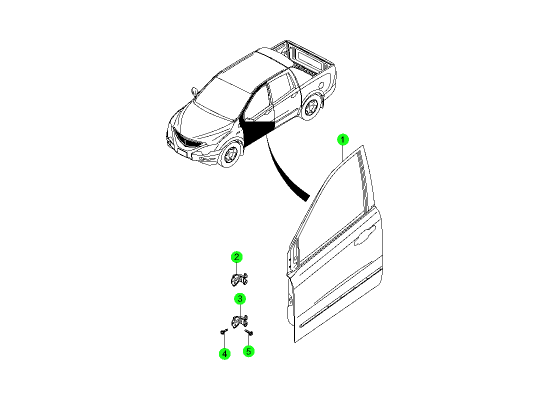 1
2
3
4
5