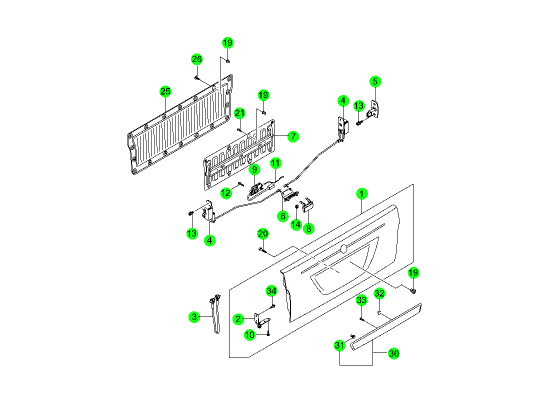 19
26
25
19
21
7
5
4
13
11
9
12
1
6
14
8
13
4
20
19
34
33
32
3
2
10
31
30