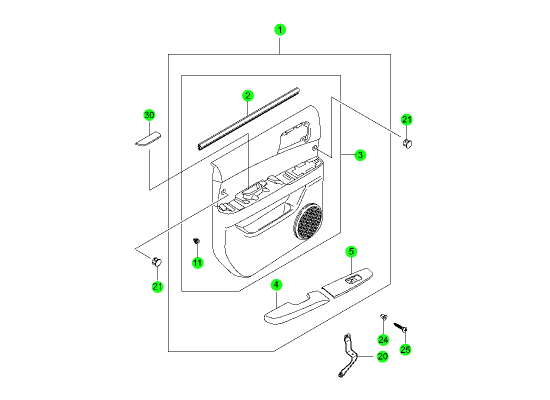 1
2
30
21
3
11
21
5
4
24
25
20