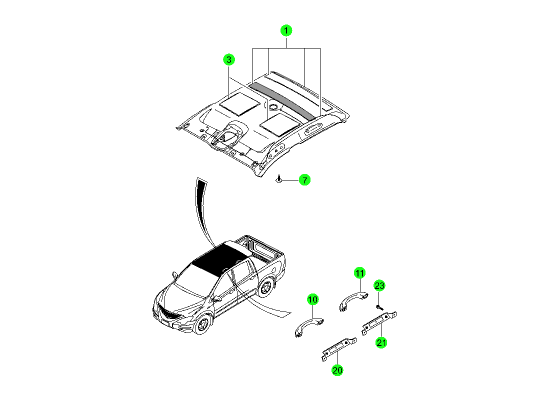 1
3
7
11
23
10
21
20