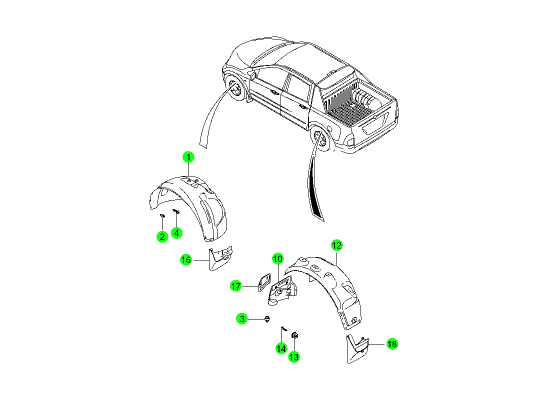 1
2
4
16
12
10
17
3
14
13
18