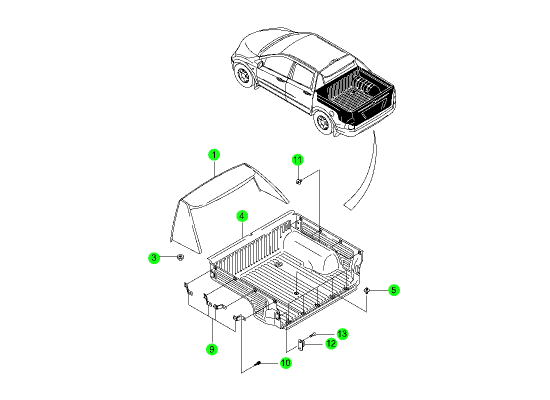 1
11
4
3
5
9
13
12
10