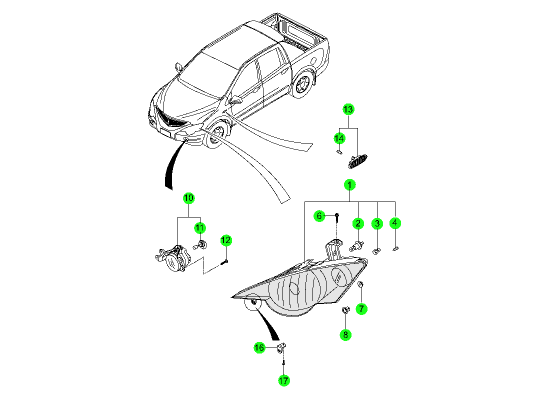 13
14
1
10
6
2
3
4
11
12
7
8
16
17