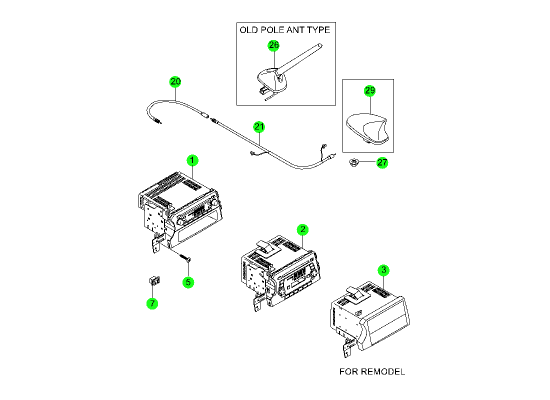 OLD POLE ANT TYPE
26
20
29
21
27
1
2
5
7
3
FOR REMODEL