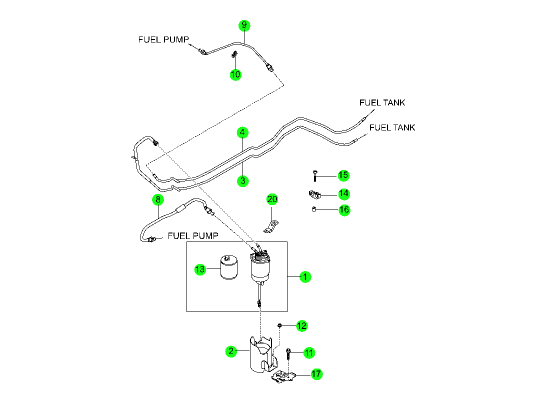 9
FUEL PUMP
10
FUEL TANK
FUEL TANK
4
3
15
14
16
8
20
FUEL PUMP
13
1
12
2
11
17