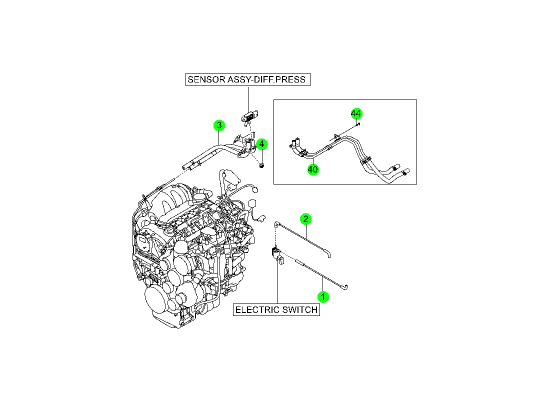 SENSOR ASSY-DIFF.PRESS

3

4

44

40

2

1

ELECTRIC SWITCH