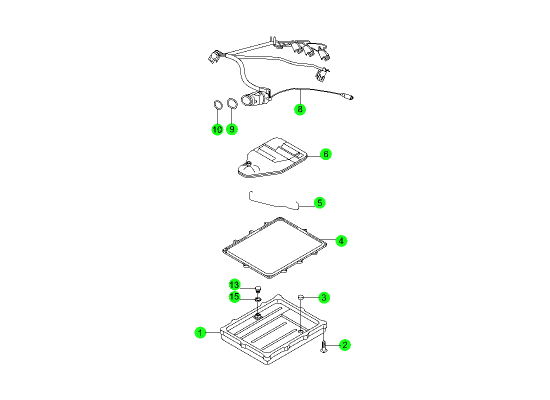 8
10
9
6
5
4
13
15
3
1
2