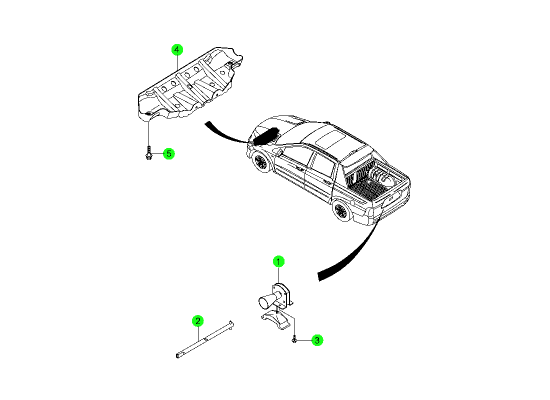 4
5
1
2
3