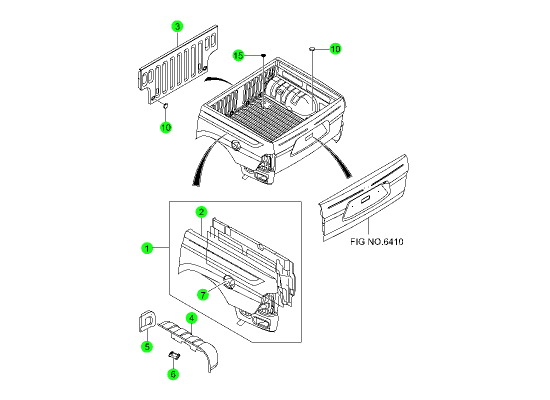 3
15
10
10
FIG NO.6410
2
1
7
4
5
6