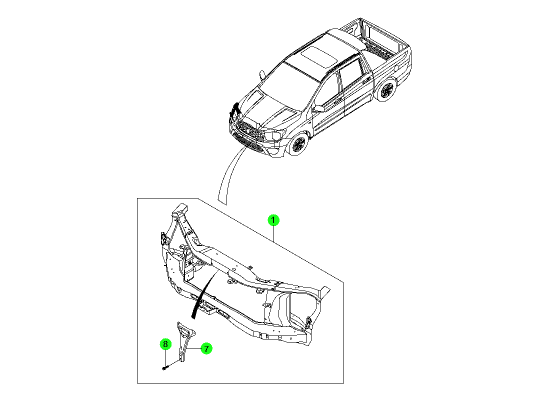 1
8
7