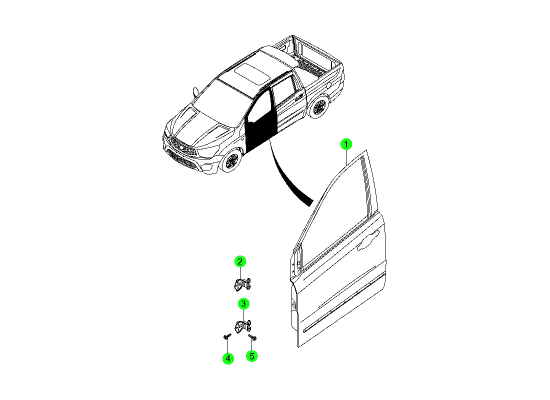 1
2
3
4
5