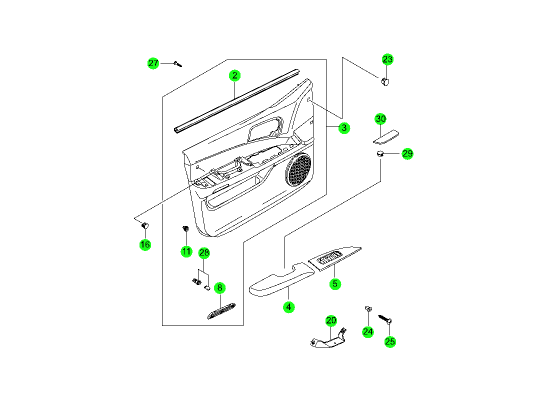 27
2
23
3
30
29
16
11
28
8
5
4
20
24
25