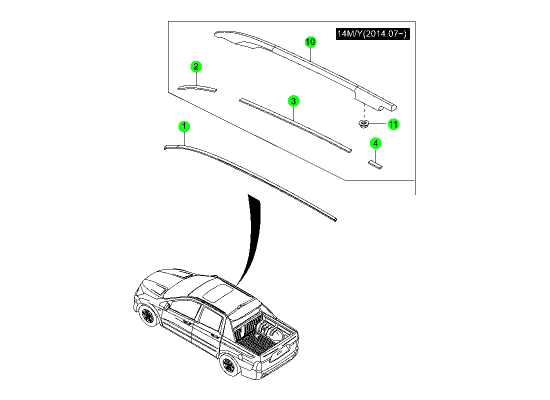 14M/Y(2014.07~)
10
2
3
11
1
4