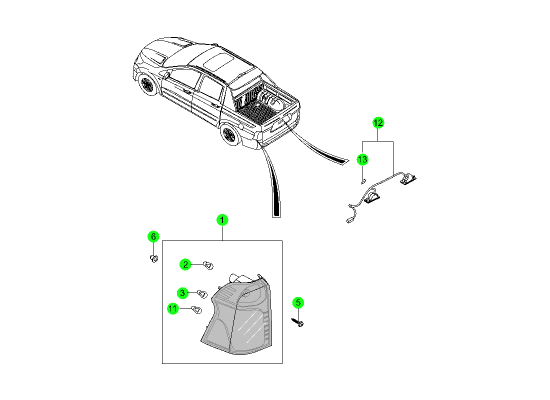 12
13
1
6
2
3
11
5