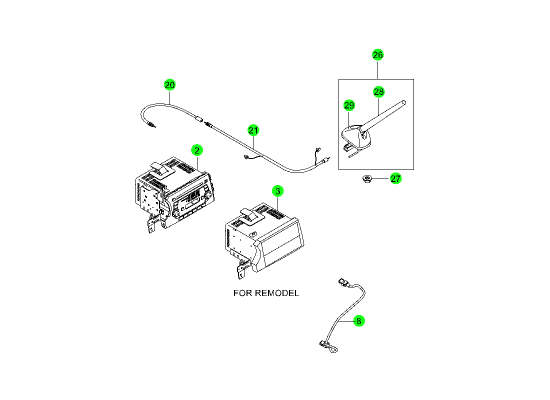 26
20
29
29
21
2
27
3
FOR REMODEL
8