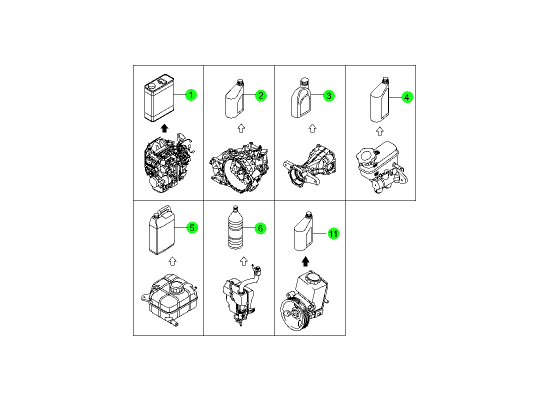 1
2
3
4
5
6
11