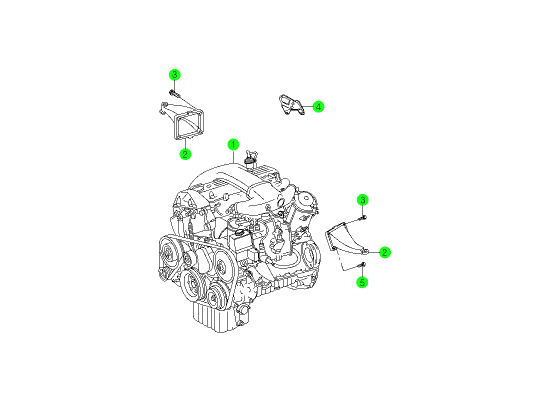 3
4
2
1
3
2
5