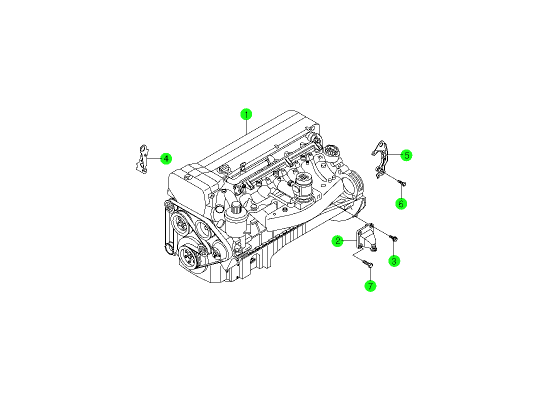 1
4
5
6
2
3
7