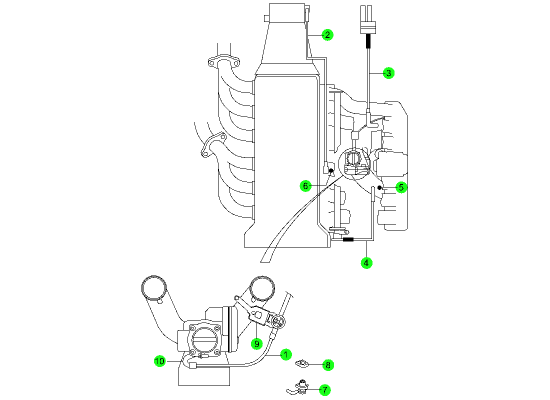 2
3
6
5
4
9
1
10
8
7