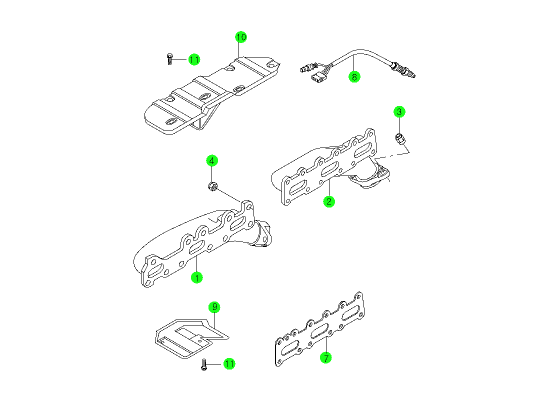 10
11
6
3
4
2
1
9
7
11