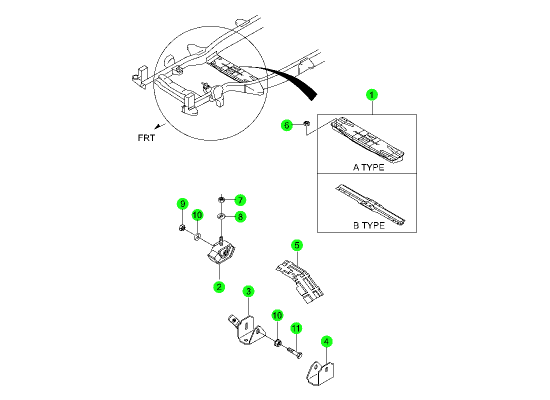 FRT

1

6

A TYPE

B TYPE

9

10

7

8

2

5

3

10

11

4