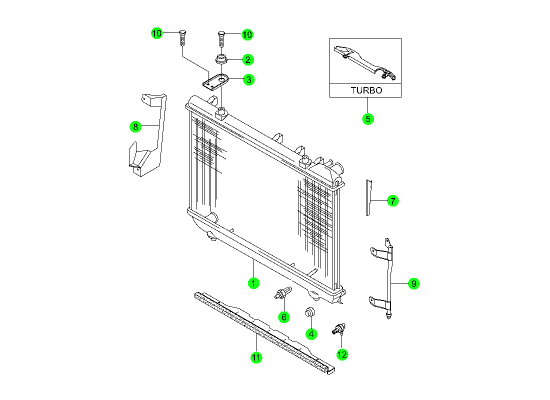 10
10
2
3
TURBO
5
8
7
1
9
6
4
12
11