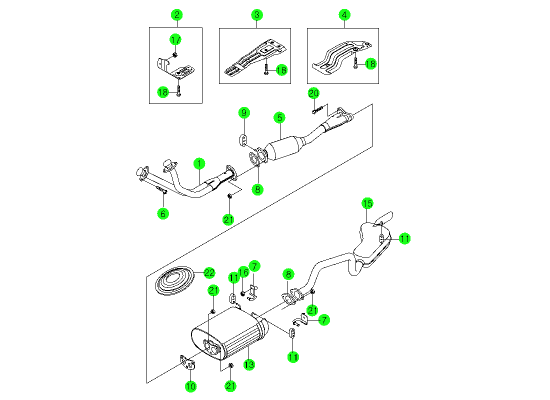 2
3
4
17
18
18
18
20
9
5
1
8
6
21
15
11
22
11
16
7
8
21
21
7
11
13
10
21