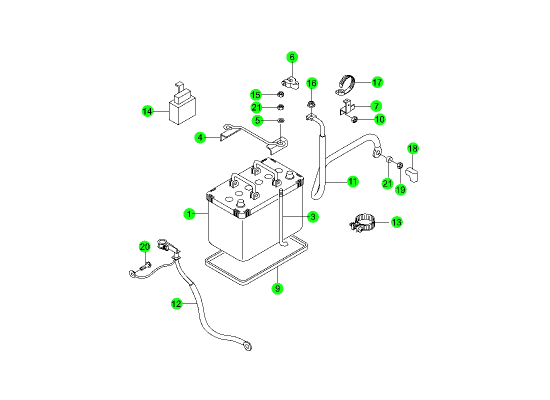 6
16
17
15
14
21
7
5
10
4
18
11
21
19
1
3
13
20
9
12