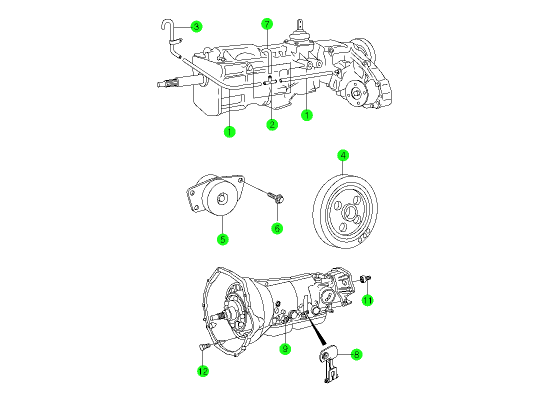 3
7
1
2
1
4
5
6
11
9
8
12