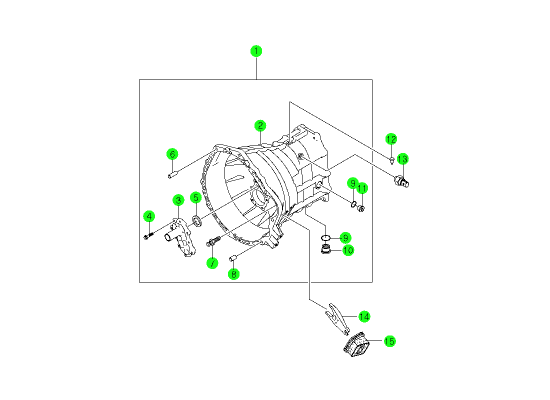 1
2
6
12
13
9
11
3
5
4
9
10
7
8
14
15