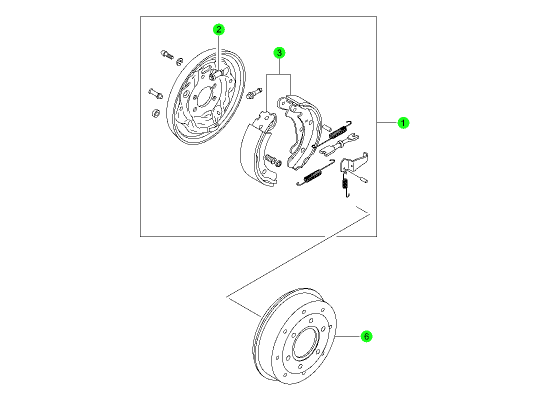 2
3
1
6