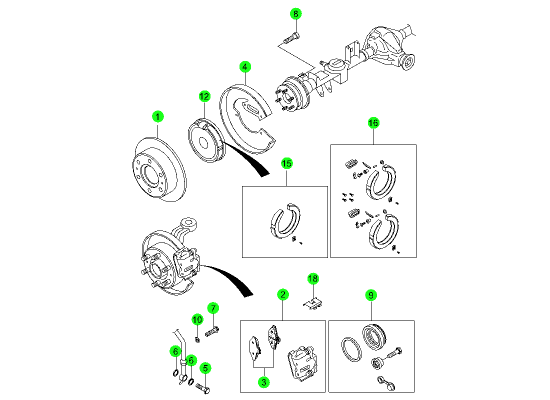 8
4
12
1
16
15
18
2
9
7
10
6
6
5
3