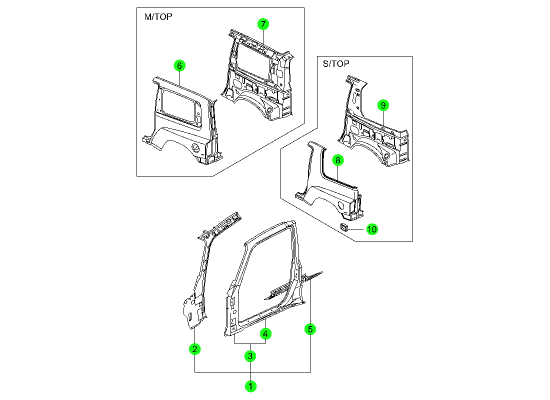 M/TOP
7
6
S/TOP
9
8
10
4
5
2
3
1