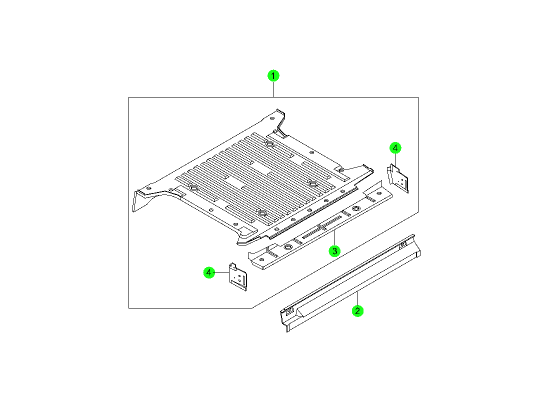 1
4
3
4
2