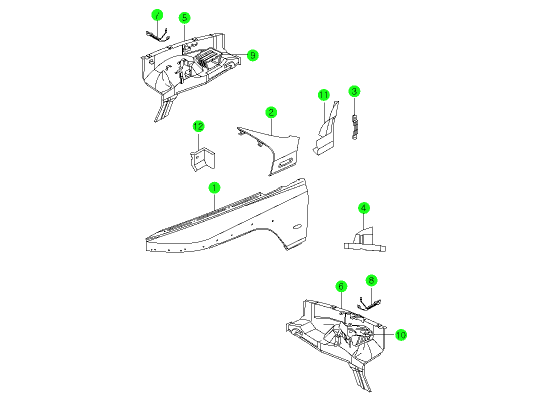 7
5
9
11
3
2
12
1
4
6
8
10