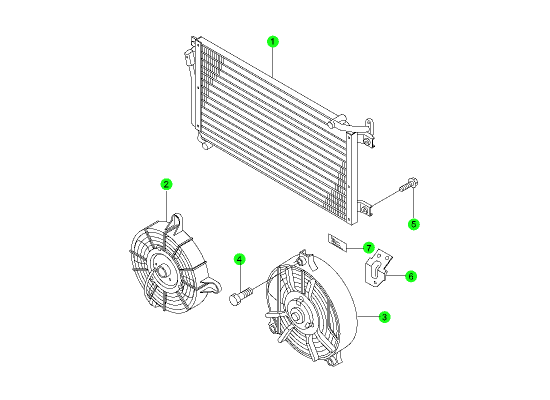 1
2
5
7
4
6
3