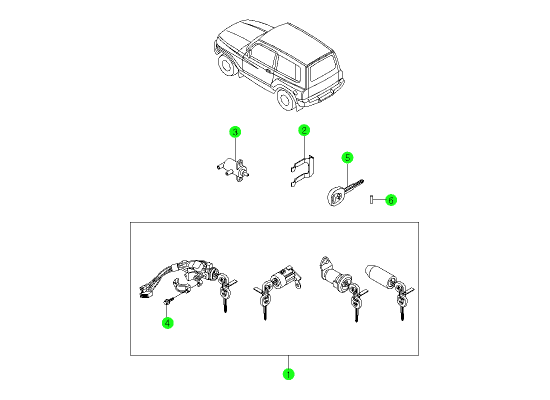 3
2
5
6
4
1