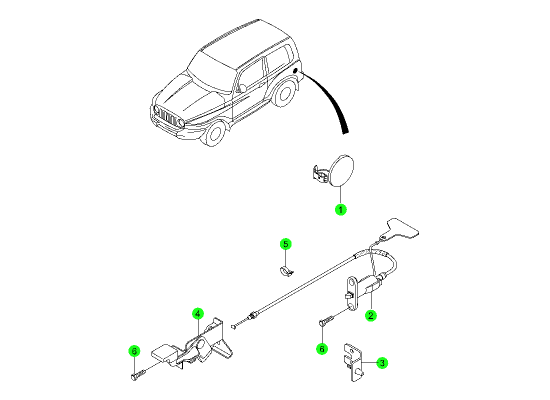 1
5
2
4
6
6
3