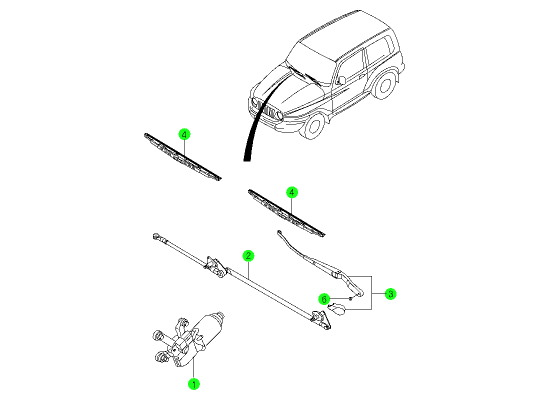 4
4
2
3
6
1