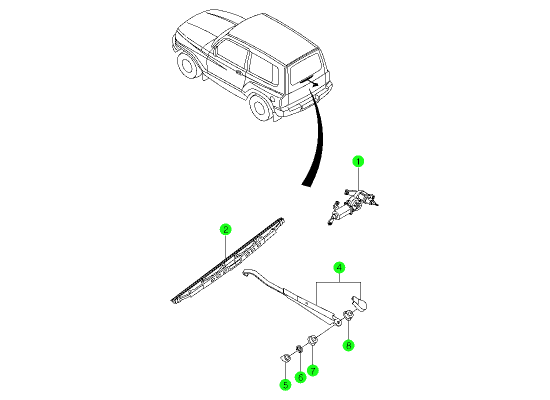 1
2
4
8
7
6
5