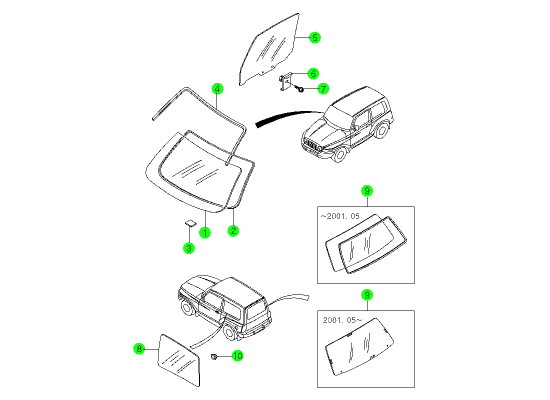 5
6
7
4
1
2
3
9
~2001. 05
9
2001. 05~
8
10