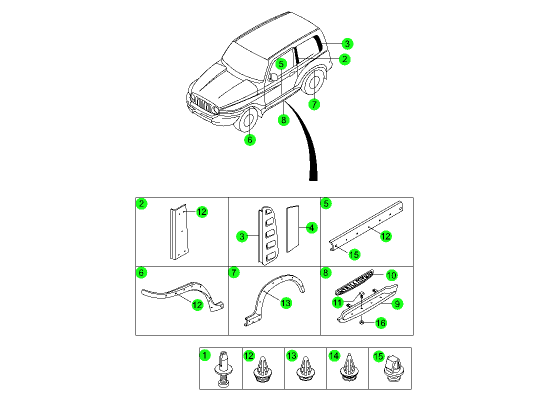 3
2
5
7
8
6

2
12
3
4
5
12
15

6
12
7
13
8
10
11
9
16

1
12
13
14
15