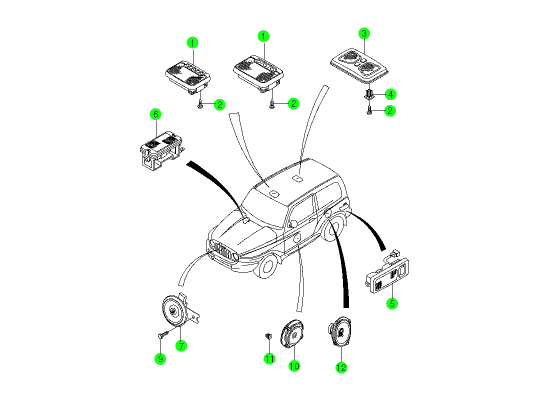 1
1
3
2
2
4
2
6
5
7
9
11
10
12