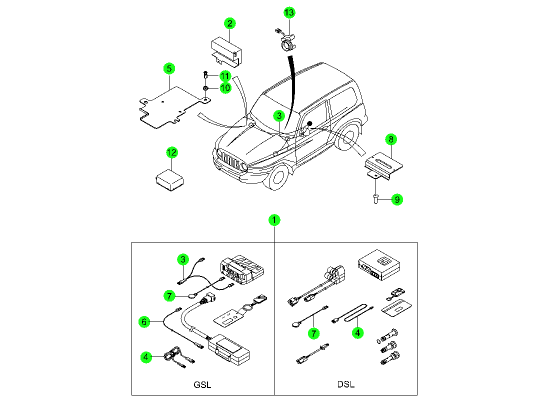 2
13
5
11
10
3
8
12
9
1
3
7
6
4
GSL
7
4
DSL