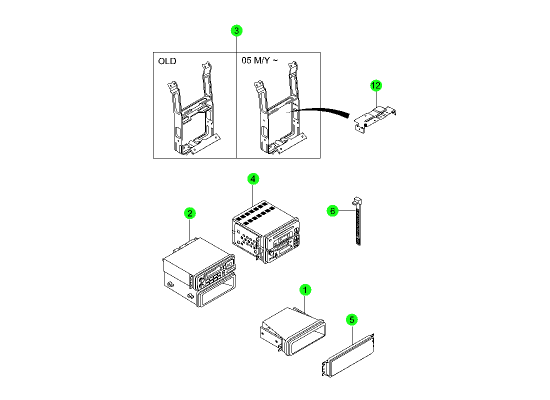 3

OLD

05 M/Y ~

12

4

6

2

1

5